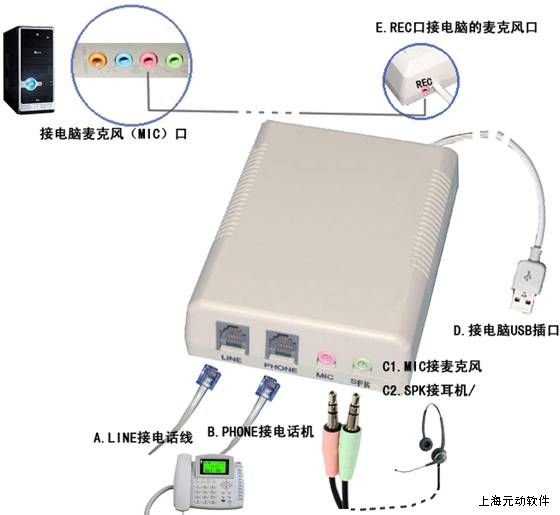 E.REC口接电脑的麦克风口

REC

接电脑麦克风（MIC）口

D.接电脑USB插口

LINE

PHONE

MIC

SPK

C1.MIC接麦克风

C2.SPK接耳机/

A.LINE接电话线

B.PHONE接电话机

上海元动软件